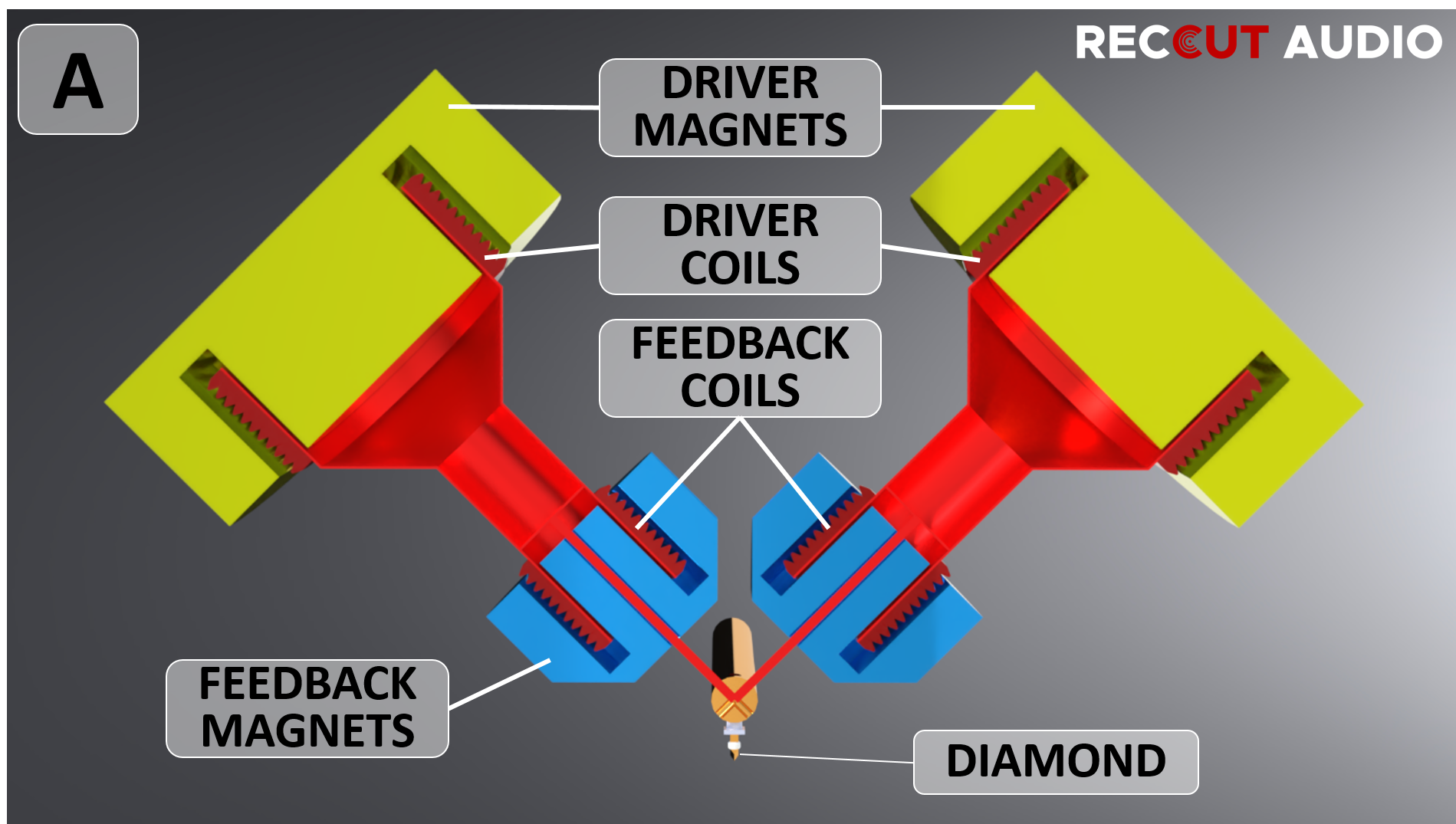 A

RECCUT AUDIO

DRIVER MAGNETS

DRIVER COILS

FEEDBACK COILS

FEEDBACK MAGNETS

DIAMOND