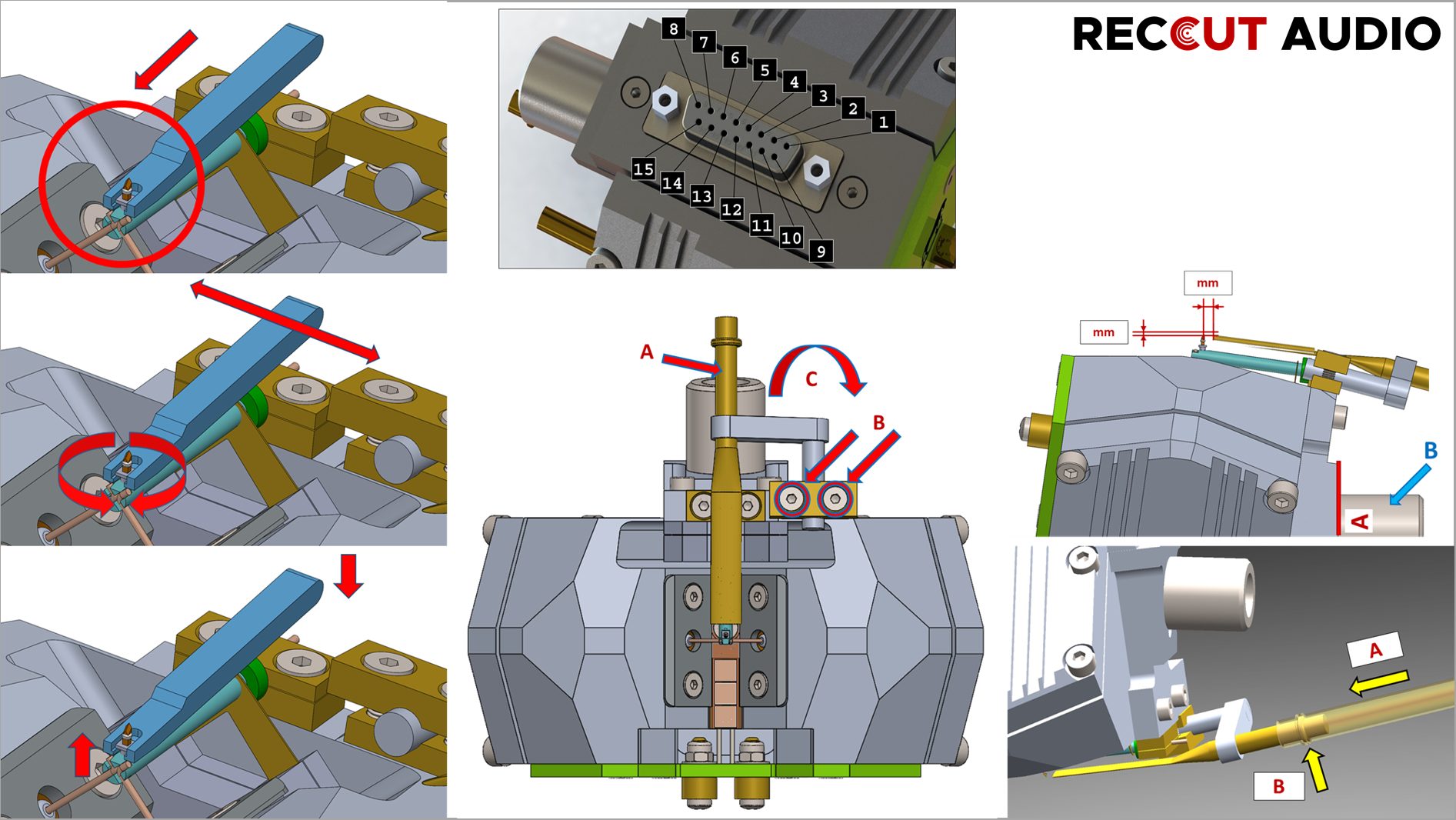 RECCUT AUDIO

8
7
6
5
4
3
2
1
15
14
13
12
11
10
9

A
C
B

mm
mm
B
A

A
B